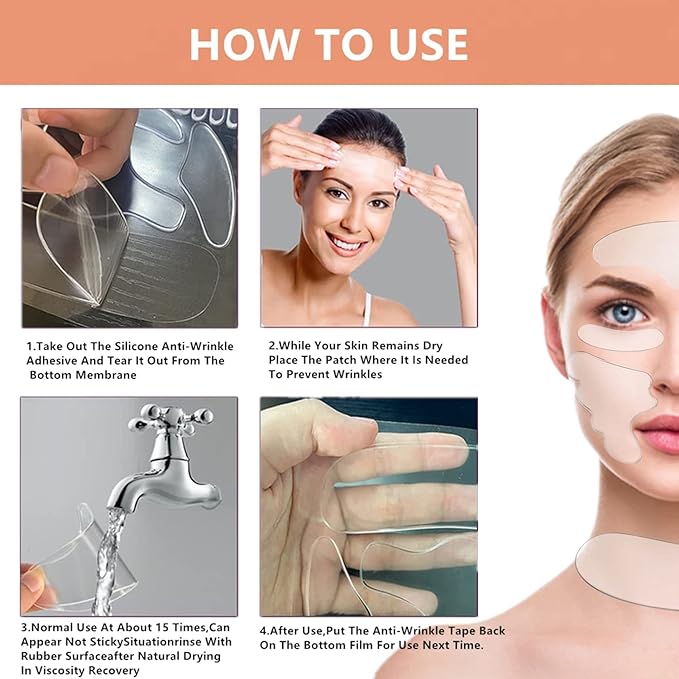 HOW TO USE

1.Take Out The Silicone Anti-Wrinkle Adhesive And Tear It Out From The Bottom Membrane

2.While Your Skin Remains Dry Place The Patch Where It Is Needed To Prevent Wrinkles

3.Normal Use At About 15 Times,Can Appear Not StickySituationrinse With Rubber Surfaceafter Natural Drying In Viscosity Recovery

4.After Use,Put The Anti-Wrinkle Tape Back On The Bottom Film For Use Next Time.